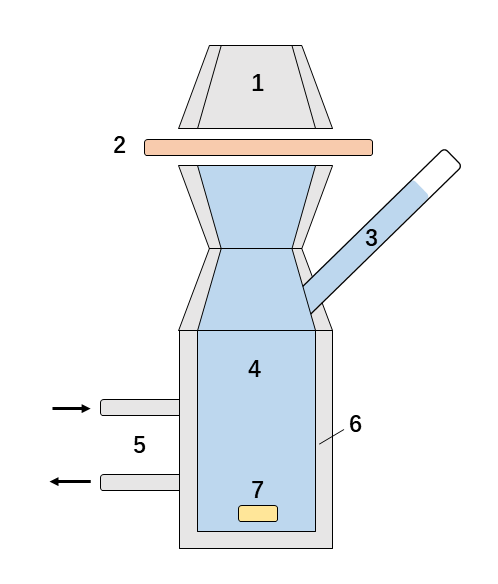 1
2
3
4
5
6
7